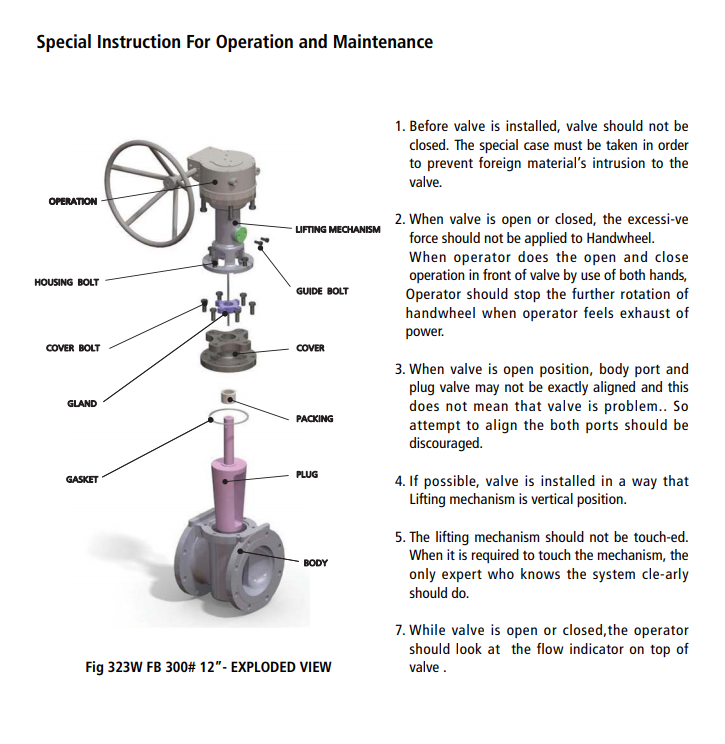 Special Instruction For Operation and Maintenance

OPERATION
LIFTING MECHANISM
HOUSING BOLT
GUIDE BOLT
COVER BOLT
COVER
GLAND
PACKING
GASKET
PLUG
BODY

Fig 323W FB 300# 12"- EXPLODED VIEW

1. Before valve is installed, valve should not be closed. The special case must be taken in order to prevent foreign material's intrusion to the valve.

2. When valve is open or closed, the excessi-ve force should not be applied to Handwheel. When operator does the open and close operation in front of valve by use of both hands, Operator should stop the further rotation of handwheel when operator feels exhaust of power.

3. When valve is open position, body port and plug valve may not be exactly aligned and this does not mean that valve is problem.. So attempt to align the both ports should be discouraged.

4. If possible, valve is installed in a way that Lifting mechanism is vertical position.

5. The lifting mechanism should not be touch-ed. When it is required to touch the mechanism, the only expert who knows the system cle-arly should do.

7. While valve is open or closed,the operator should look at the flow indicator on top of valve .